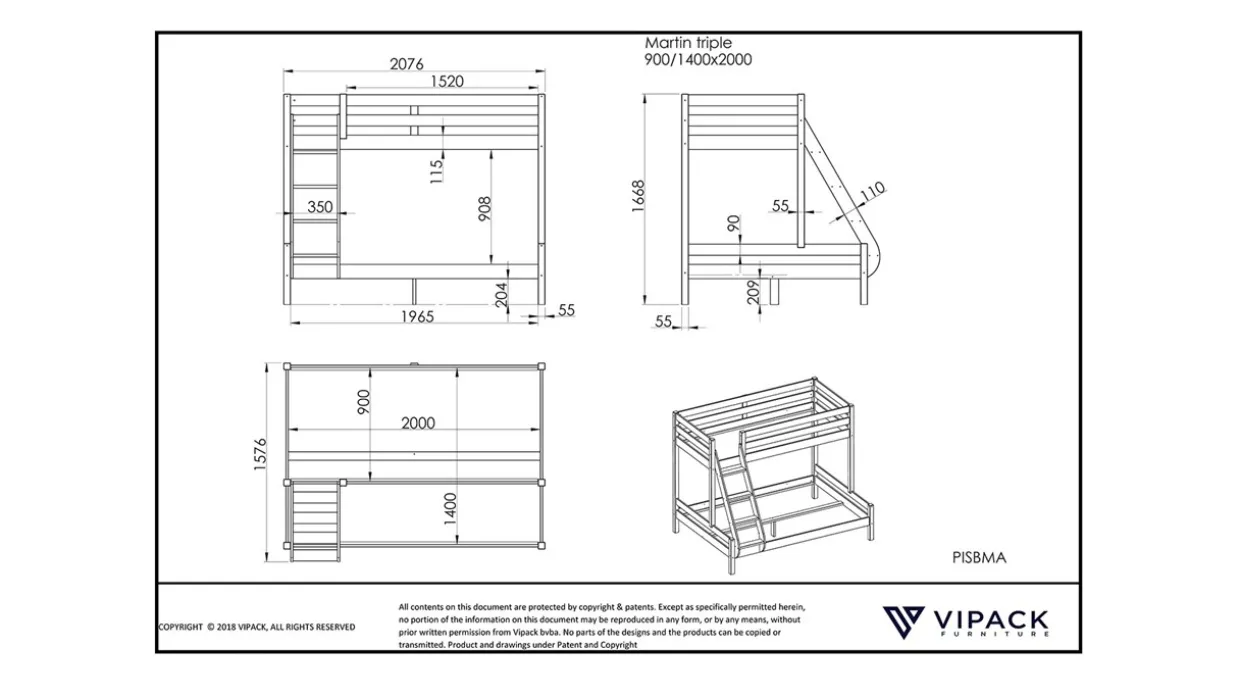 Martin triple
900/1400x2000

2076
1520
115
908
350
204
1965
55

1668
55
110
90
209
55

1576
900
2000
1400

PISBMA

COPYRIGHT © 2018 VIPACK, ALL RIGHTS RESERVED

All contents on this document are protected by copyright & patents. Except as specifically permitted herein, no portion of the information on this document may be reproduced in any form, or by any means, without prior written permission from Vipack bvba. No parts of the designs and the products can be copied or transmitted. Product and drawings under Patent and Copyright

VIPACK
FURNITURE